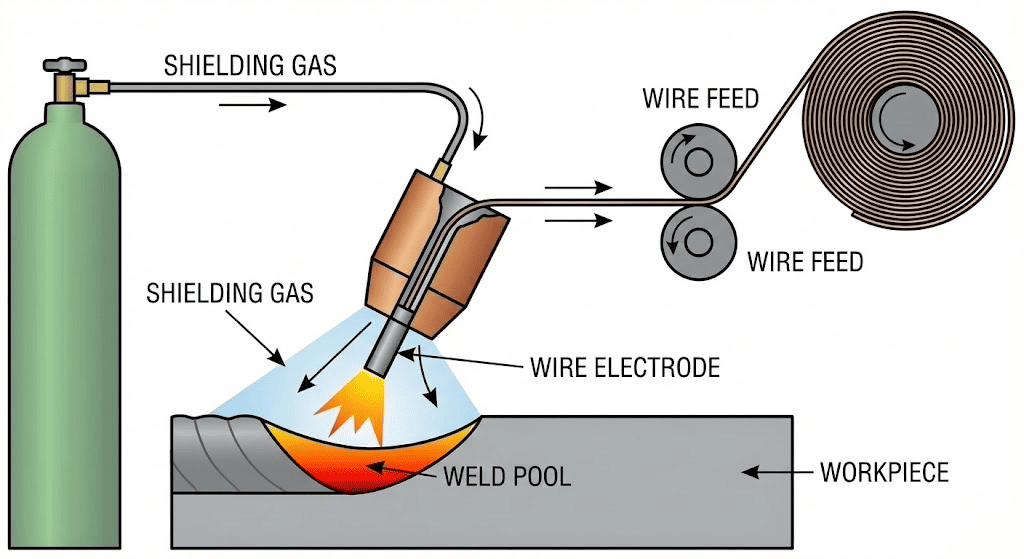 SHIELDING GAS

WIRE FEED

WIRE FEED

SHIELDING GAS

WIRE ELECTRODE

WELD POOL

WORKPIECE